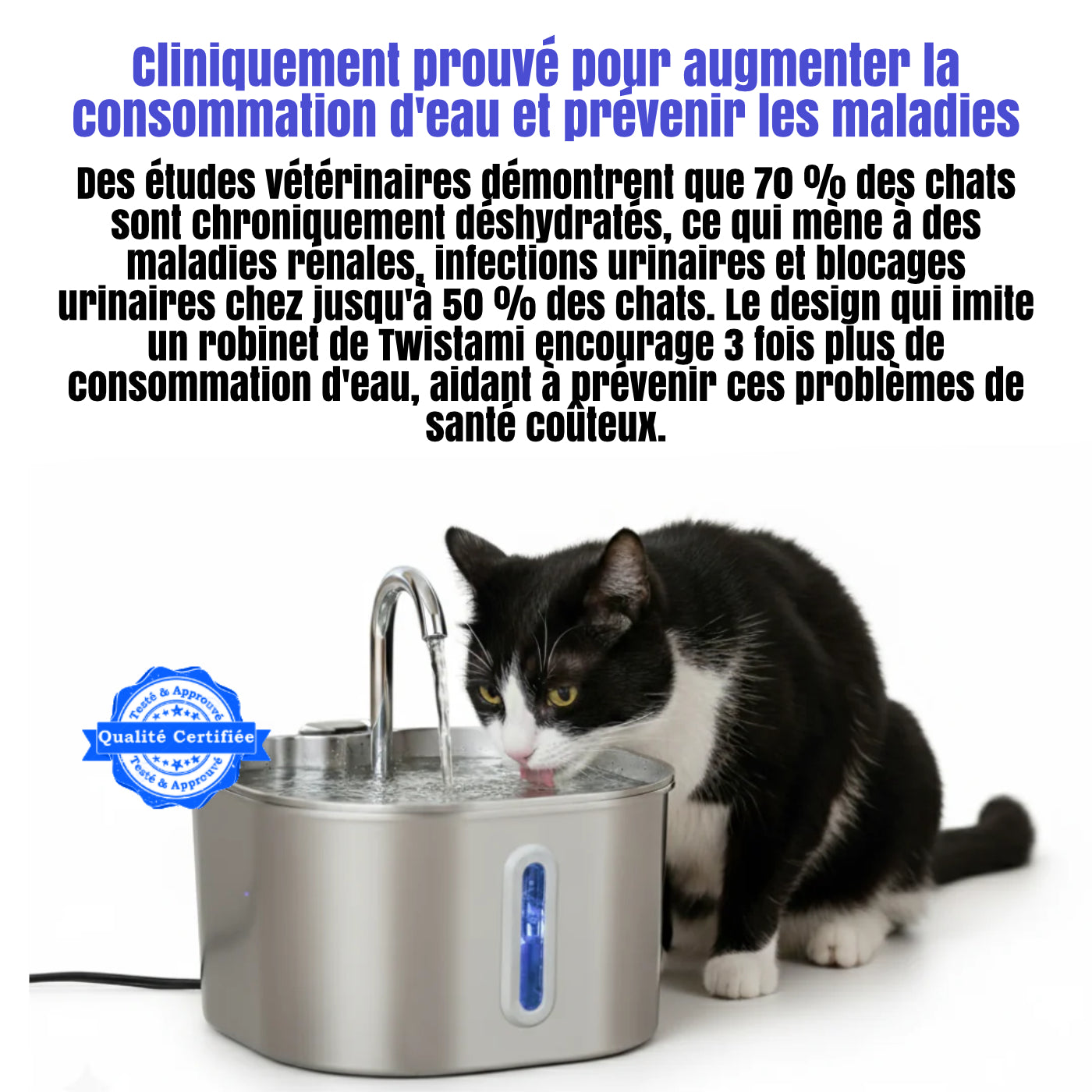 Cliniquement prouvé pour augmenter la consommation d'eau et prévenir les maladies

Des études vétérinaires démontrent que 70 % des chats sont chroniquement déshydratés, ce qui mène à des maladies rénales, infections urinaires et blocages urinaires chez jusqu'à 50 % des chats. Le design qui imite un robinet de Twistami encourage 3 fois plus de consommation d'eau, aidant à prévenir ces problèmes de santé coûteux.

Testé & Approuvé
Qualité Certifiée
Testé & Approuvé